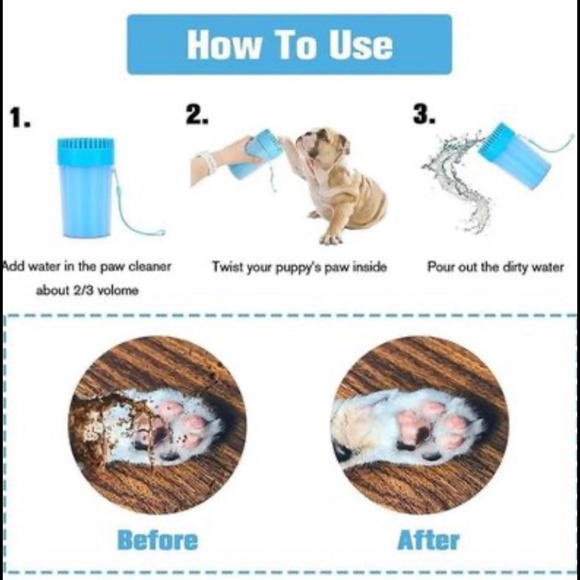 How To Use

1.

Add water in the paw cleaner about 2/3 volome

2.

Twist your puppy's paw inside

3.

Pour out the dirty water

Before

After